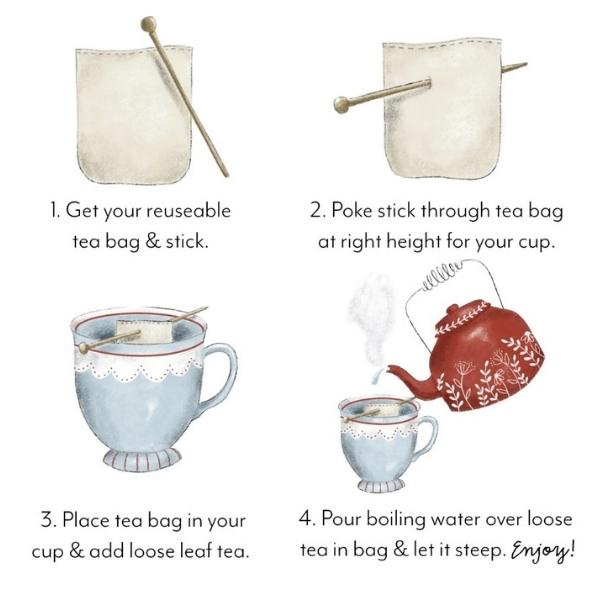 1. Get your reuseable tea bag & stick.

2. Poke stick through tea bag at right height for your cup.

3. Place tea bag in your cup & add loose leaf tea.

4. Pour boiling water over loose tea in bag & let it steep. Enjoy!